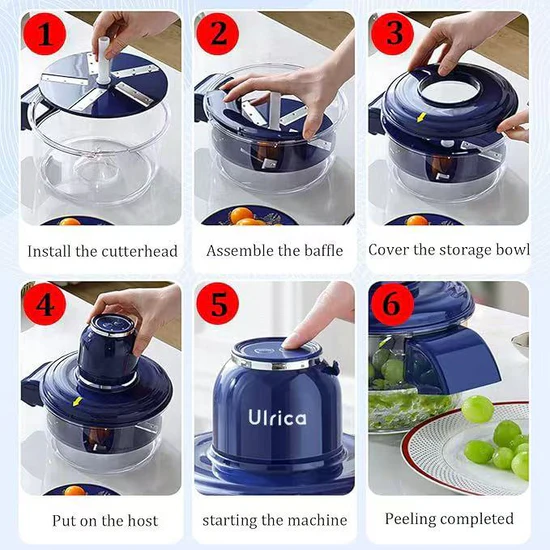 1

Install the cutterhead

2

Assemble the baffle

3

Cover the storage bowl

4

Put on the host

5

Ulrica

starting the machine

6

Peeling completed